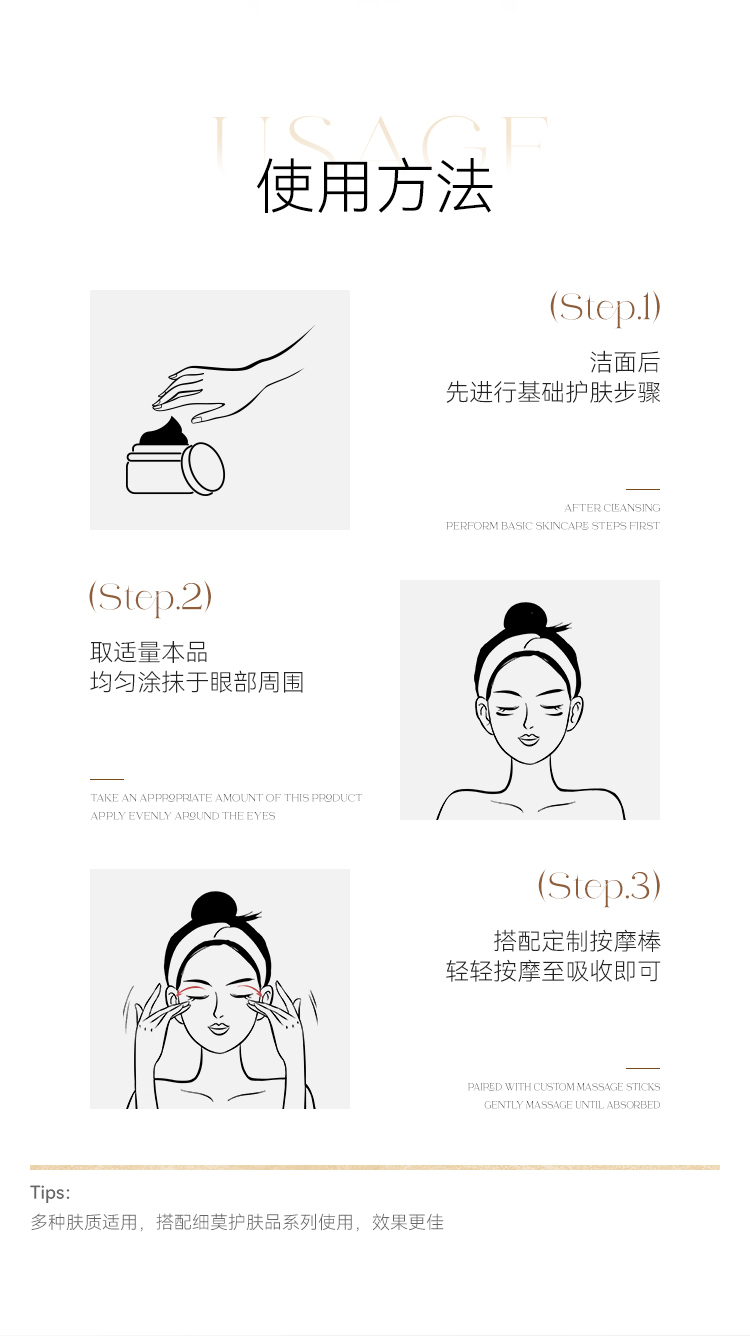 USAGE
使用方法

(Step.1)

洁面后
先进行基础护肤步骤

AFTER CLEANSING
PERFORM BASIC SKINCARE STEPS FIRST

(Step.2)

取适量本品
均匀涂抹于眼部周围

TAKE AN APPROPRIATE AMOUNT OF THIS PRODUCT
APPLY EVENLY AROUND THE EYES

(Step.3)

搭配定制按摩棒
轻轻按摩至吸收即可

PAIRED WITH CUSTOM MASSAGE STICKS
GENTLY MASSAGE UNTIL ABSORBED

Tips:
多种肤质适用，搭配细莫护肤品系列使用，效果更佳